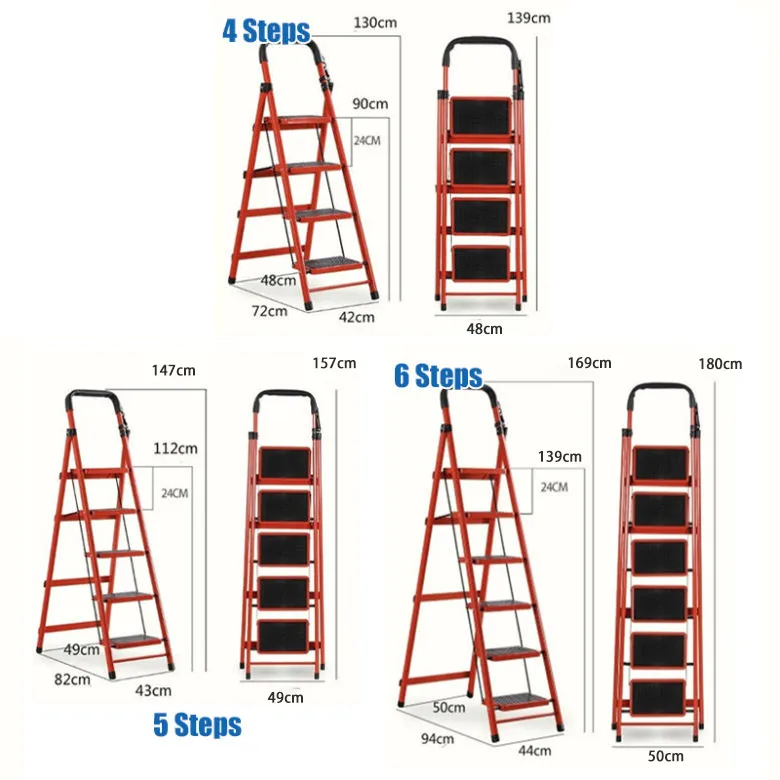 4 Steps
130cm
139cm
90cm
24CM
48cm
72cm
42cm
48cm

147cm
157cm
112cm
24CM
49cm
82cm
43cm
49cm
5 Steps

6 Steps
169cm
180cm
139cm
24CM
50cm
94cm
44cm
50cm