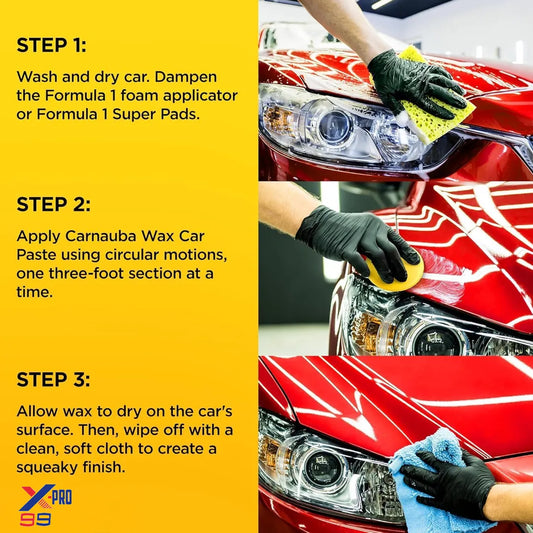 STEP 1:

Wash and dry car. Dampen the Formula 1 foam applicator or Formula 1 Super Pads.

STEP 2:

Apply Carnauba Wax Car Paste using circular motions, one three-foot section at a time.

STEP 3:

Allow wax to dry on the car's surface. Then, wipe off with a clean, soft cloth to create a squeaky finish.

X-PRO 99