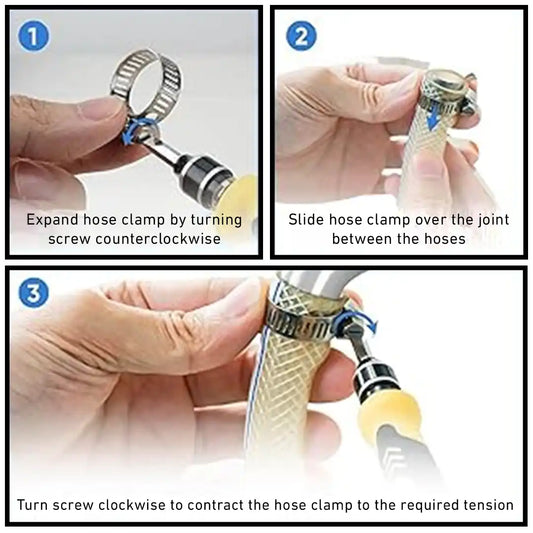 1

Expand hose clamp by turning screw counterclockwise

2

Slide hose clamp over the joint between the hoses

3

Turn screw clockwise to contract the hose clamp to the required tension