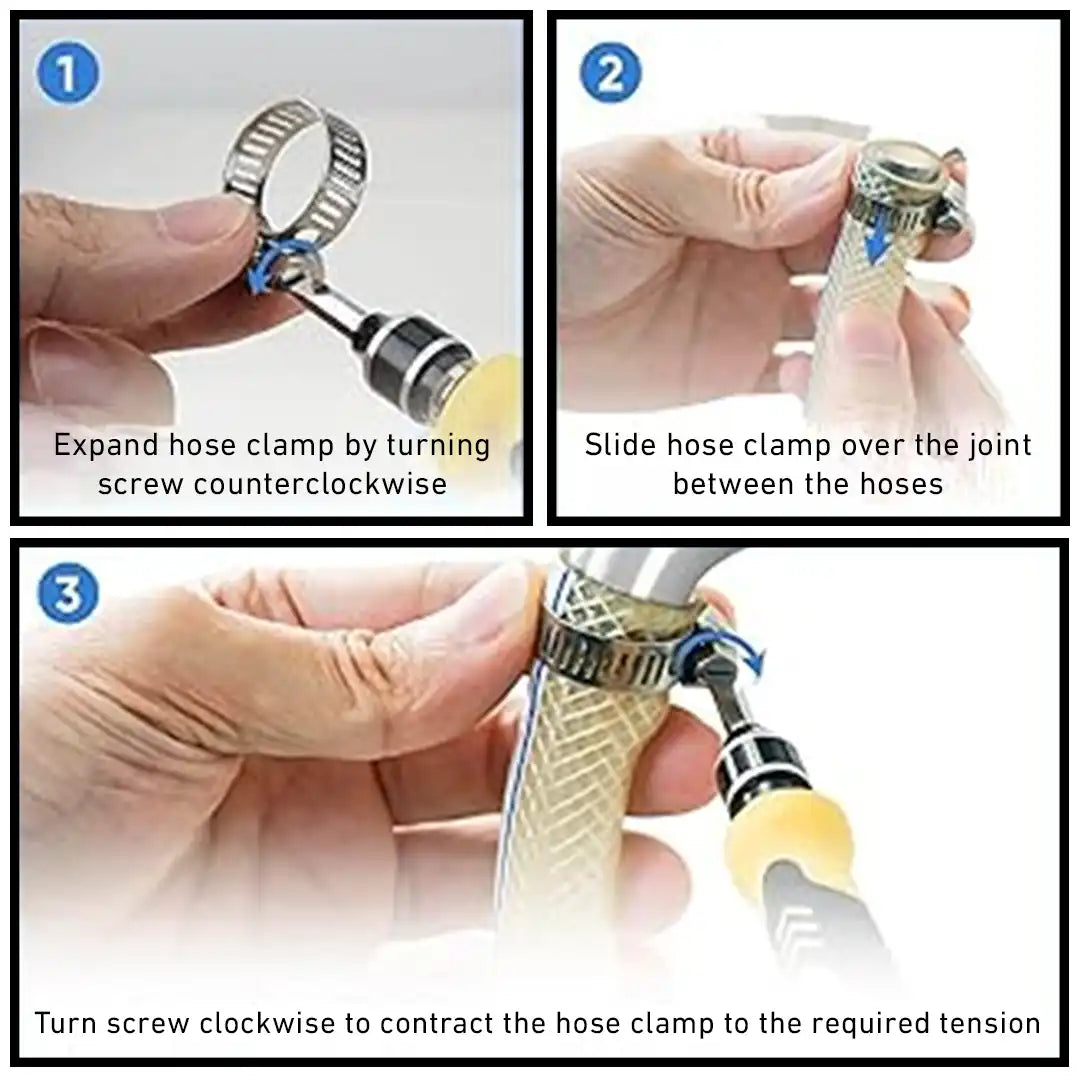 1
Expand hose clamp by turning screw counterclockwise

2
Slide hose clamp over the joint between the hoses

3
Turn screw clockwise to contract the hose clamp to the required tension